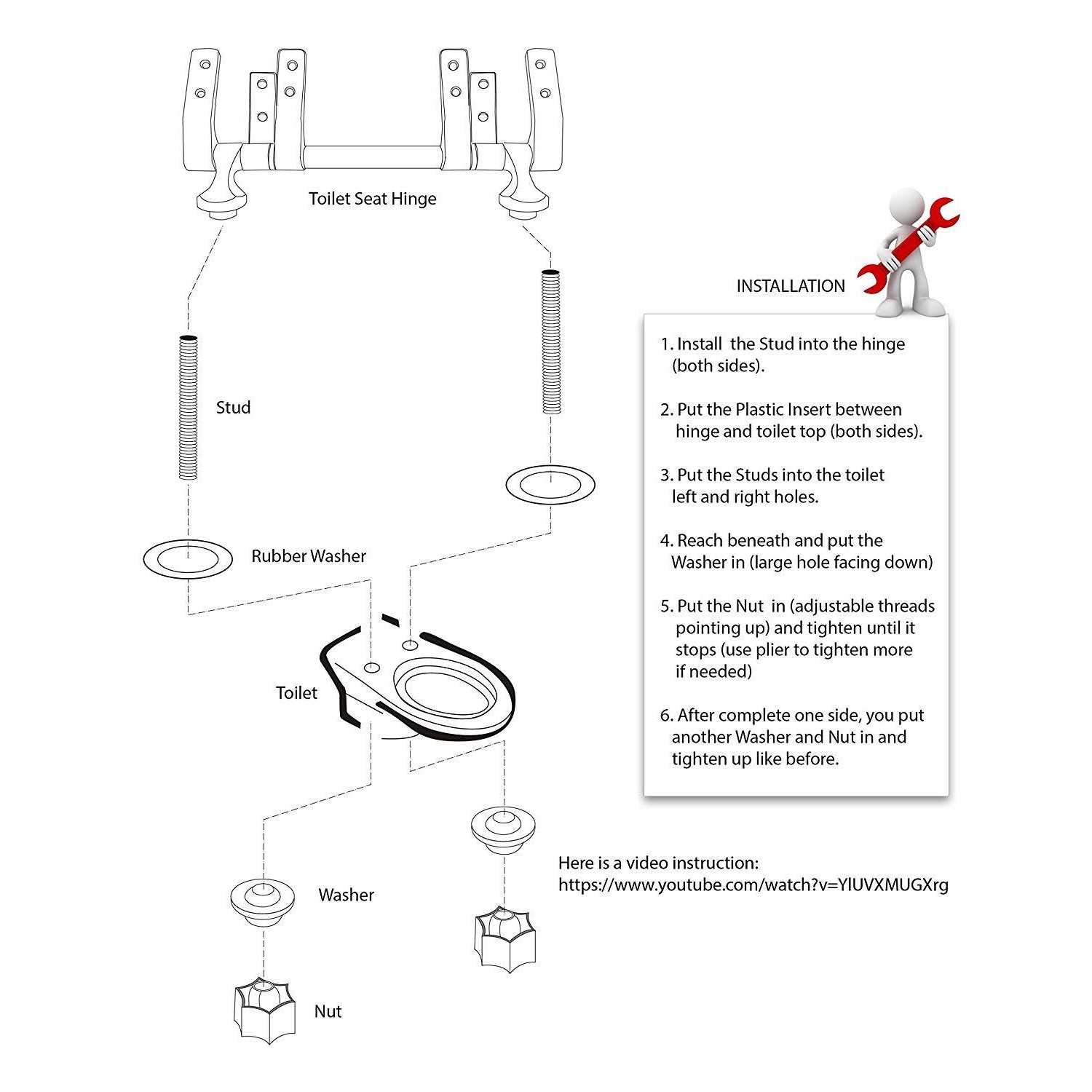 Toilet Seat Hinge

Stud

Rubber Washer

Toilet

Washer

Nut

INSTALLATION

1. Install the Stud into the hinge (both sides).

2. Put the Plastic Insert between hinge and toilet top (both sides).

3. Put the Studs into the toilet left and right holes.

4. Reach beneath and put the Washer in (large hole facing down)

5. Put the Nut in (adjustable threads pointing up) and tighten until it stops (use plier to tighten more if needed)

6. After complete one side, you put another Washer and Nut in and tighten up like before.

Here is a video instruction:
https://www.youtube.com/watch?v=YlUVXMUGXrg