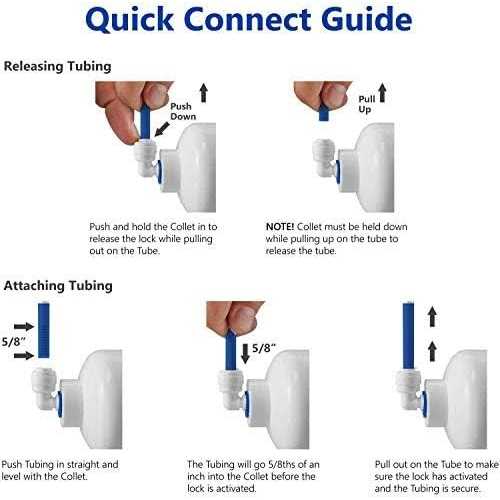 Quick Connect Guide

Releasing Tubing

Push Down

Push and hold the Collet in to release the lock while pulling out on the Tube.

Pull Up

NOTE! Collet must be held down while pulling up on the tube to release the tube.

Attaching Tubing

5/8"

Push Tubing in straight and level with the Collet.

5/8"

The Tubing will go 5/8ths of an inch into the Collet before the lock is activated.

Pull out on the Tube to make sure the lock has activated and the Tubing is secure.