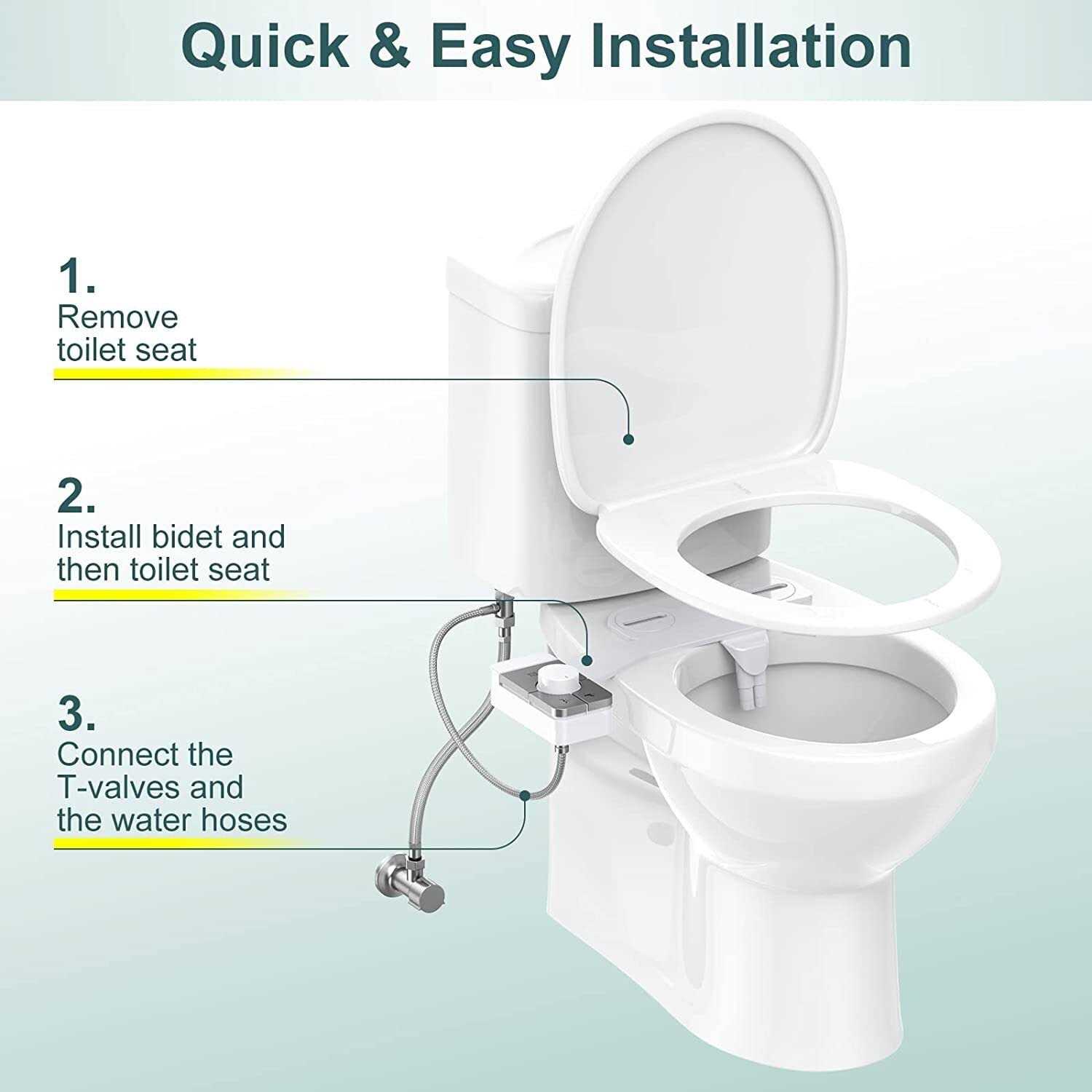 Quick & Easy Installation

1.
Remove toilet seat

2.
Install bidet and then toilet seat

3.
Connect the T-valves and the water hoses