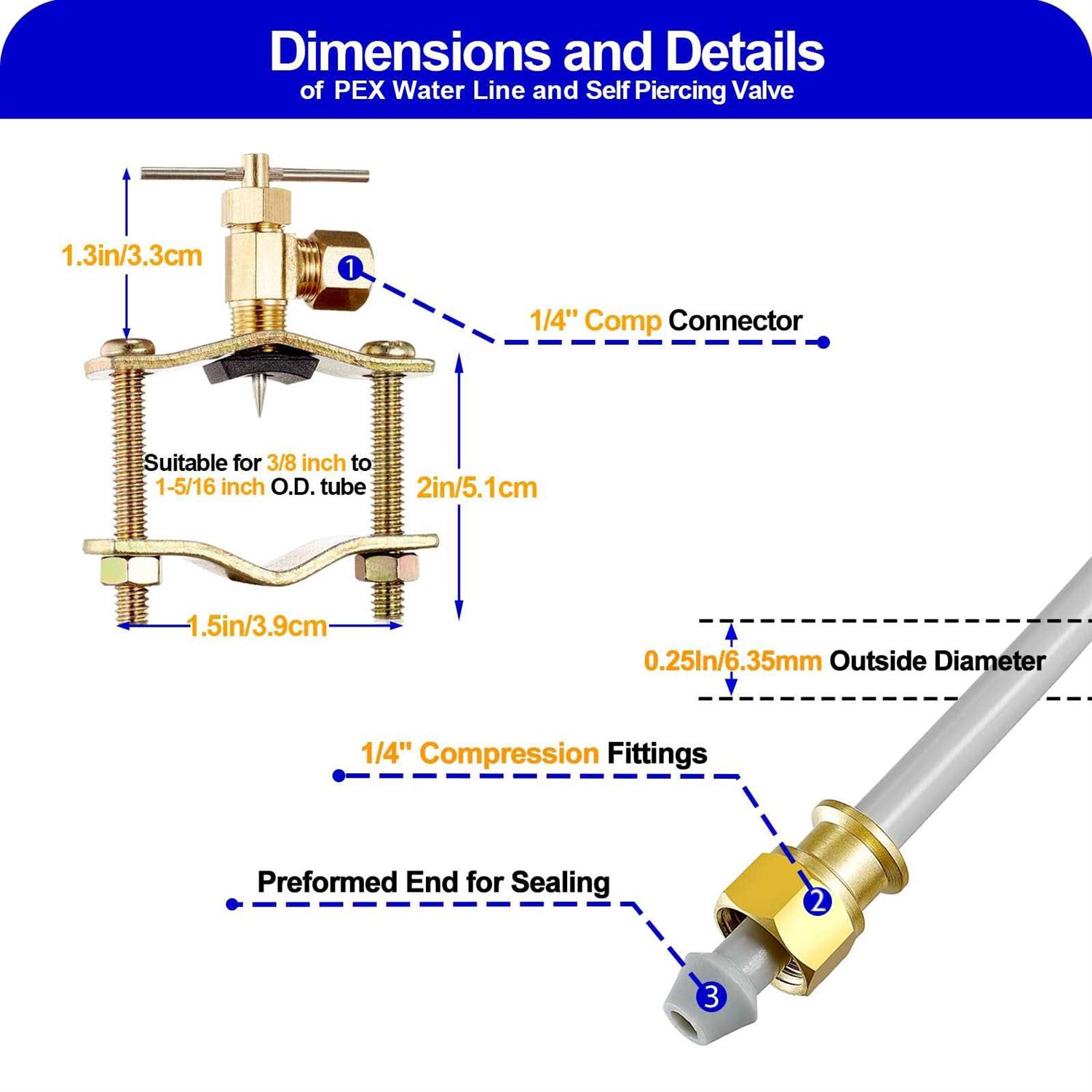 Dimensions and Details
of PEX Water Line and Self Piercing Valve

1.3in/3.3cm

1

1/4" Comp Connector

Suitable for 3/8 inch to 1-5/16 inch O.D. tube

2in/5.1cm

1.5in/3.9cm

0.25In/6.35mm Outside Diameter

1/4" Compression Fittings

2

Preformed End for Sealing

3