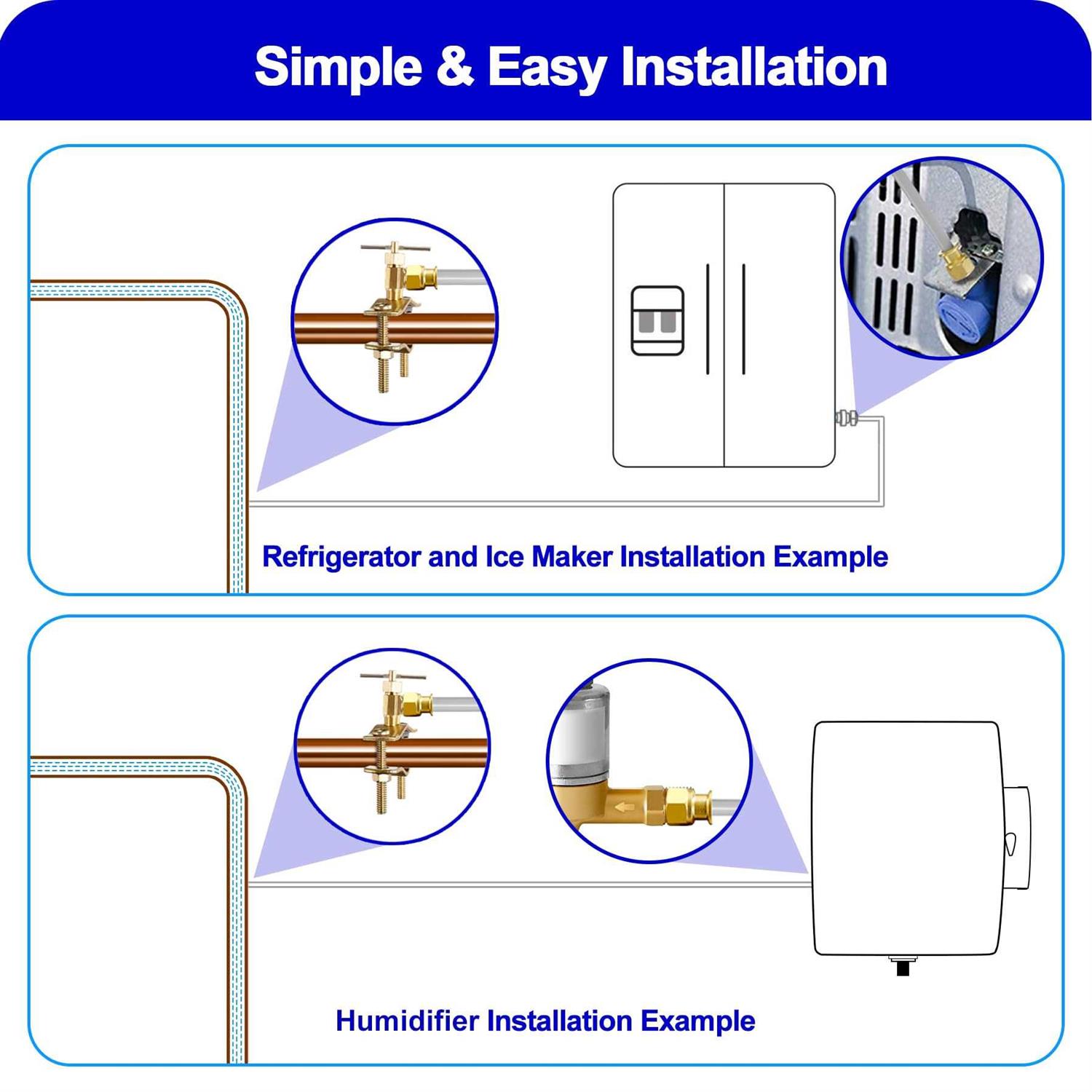 Simple & Easy Installation

Refrigerator and Ice Maker Installation Example

Humidifier Installation Example