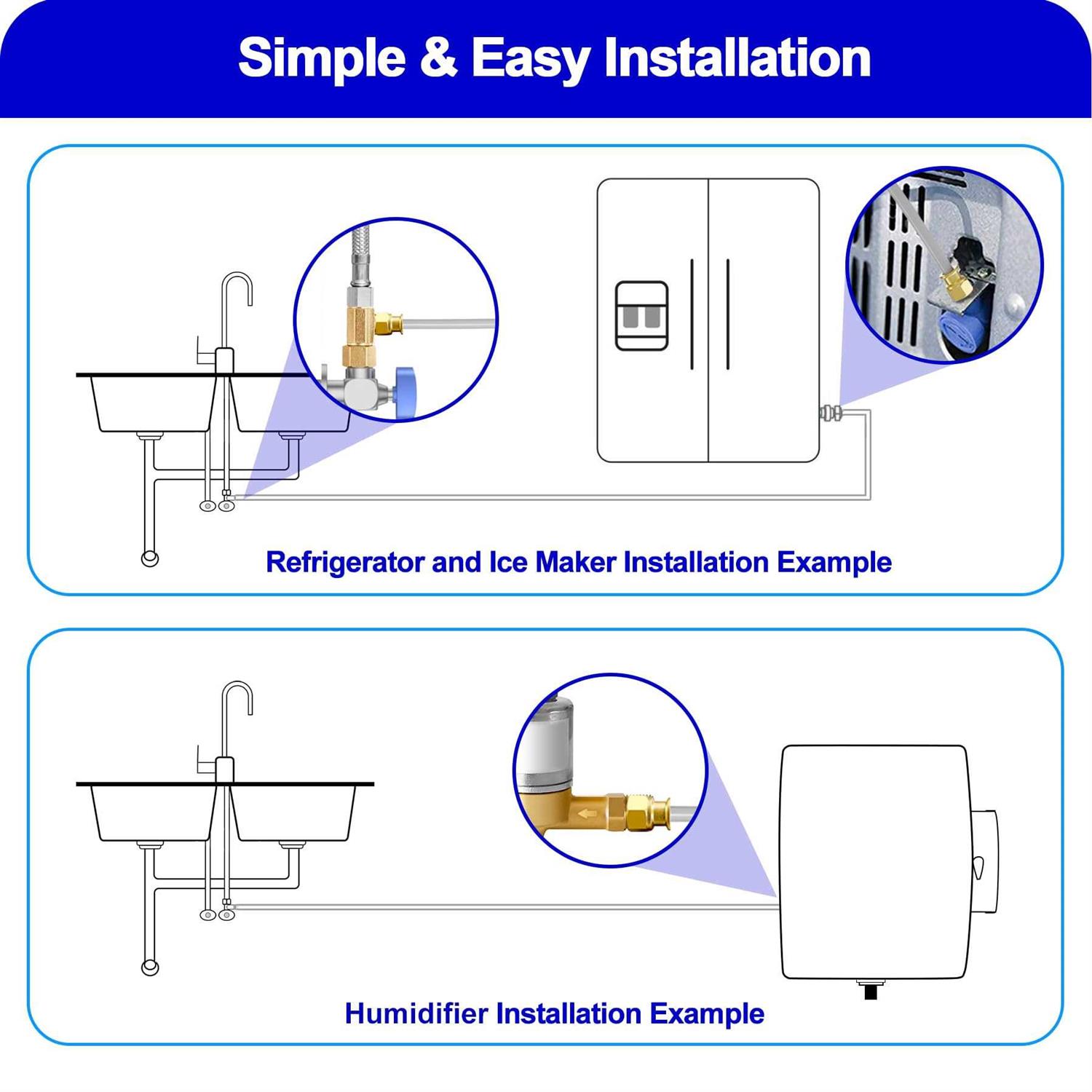 Simple & Easy Installation

Refrigerator and Ice Maker Installation Example

Humidifier Installation Example