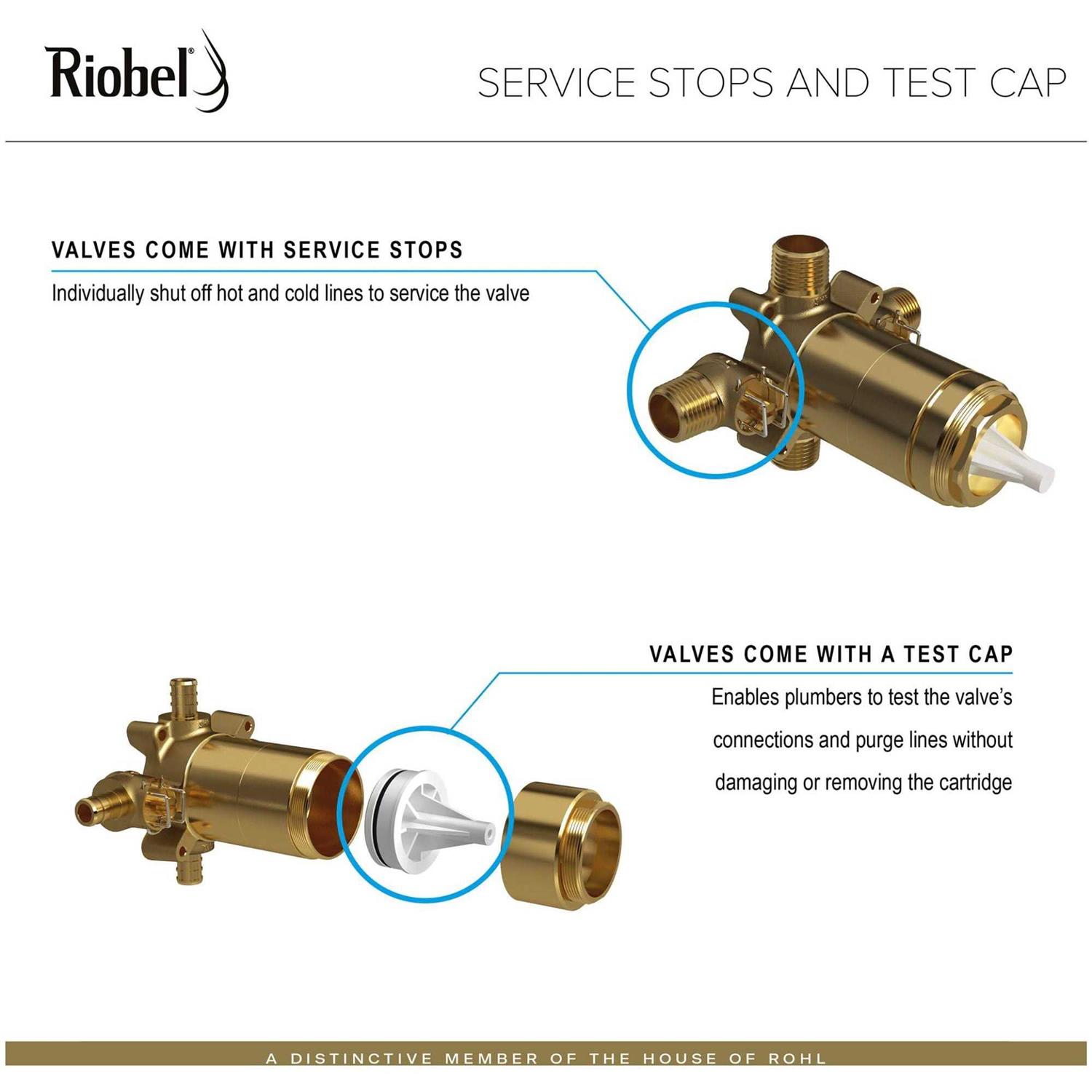 Riobel®

SERVICE STOPS AND TEST CAP

VALVES COME WITH SERVICE STOPS

Individually shut off hot and cold lines to service the valve

VALVES COME WITH A TEST CAP

Enables plumbers to test the valve's connections and purge lines without damaging or removing the cartridge

A DISTINCTIVE MEMBER OF THE HOUSE OF ROHL