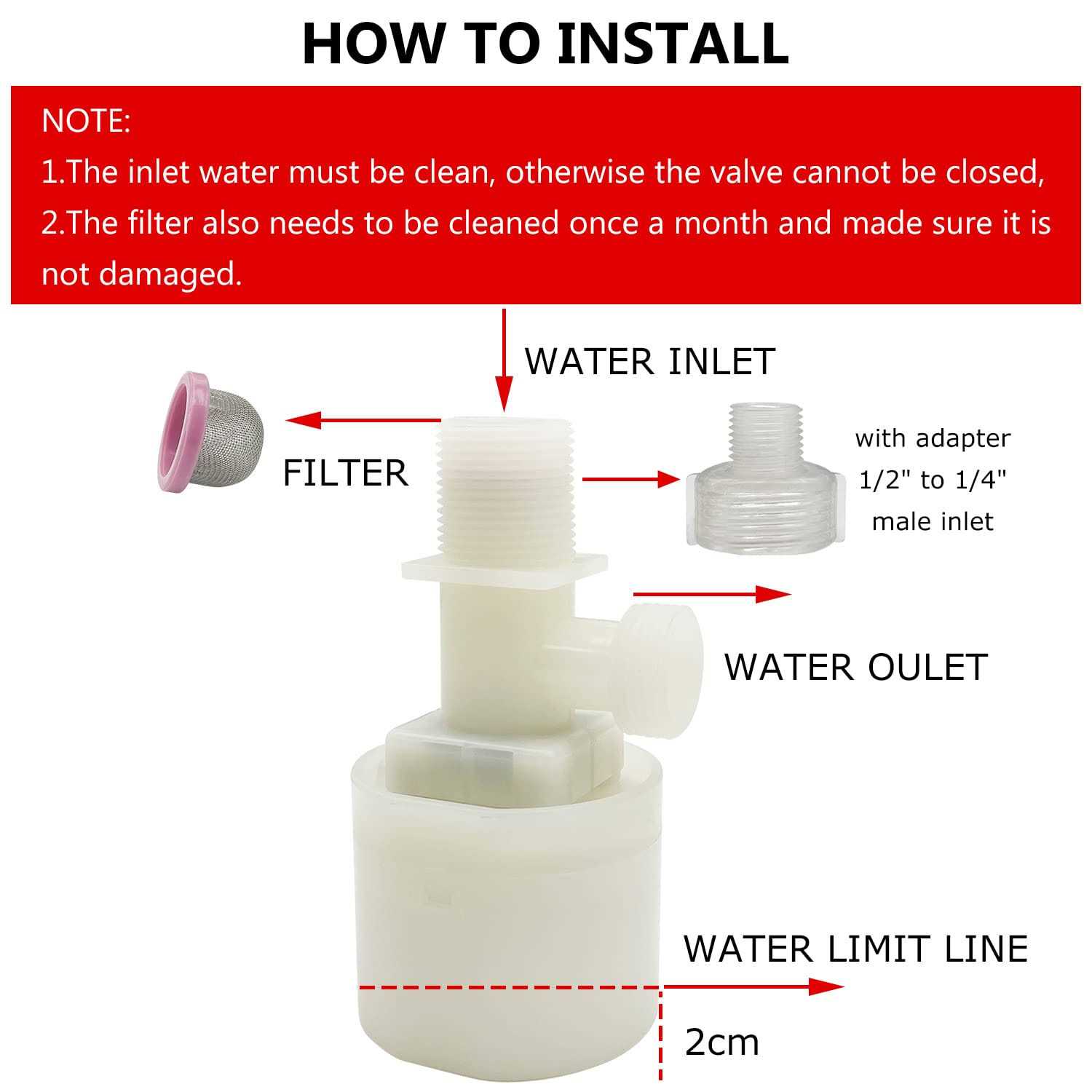 HOW TO INSTALL

NOTE:
1.The inlet water must be clean, otherwise the valve cannot be closed,
2.The filter also needs to be cleaned once a month and made sure it is not damaged.

WATER INLET

FILTER

with adapter 1/2" to 1/4" male inlet

WATER OULET

WATER LIMIT LINE

2cm