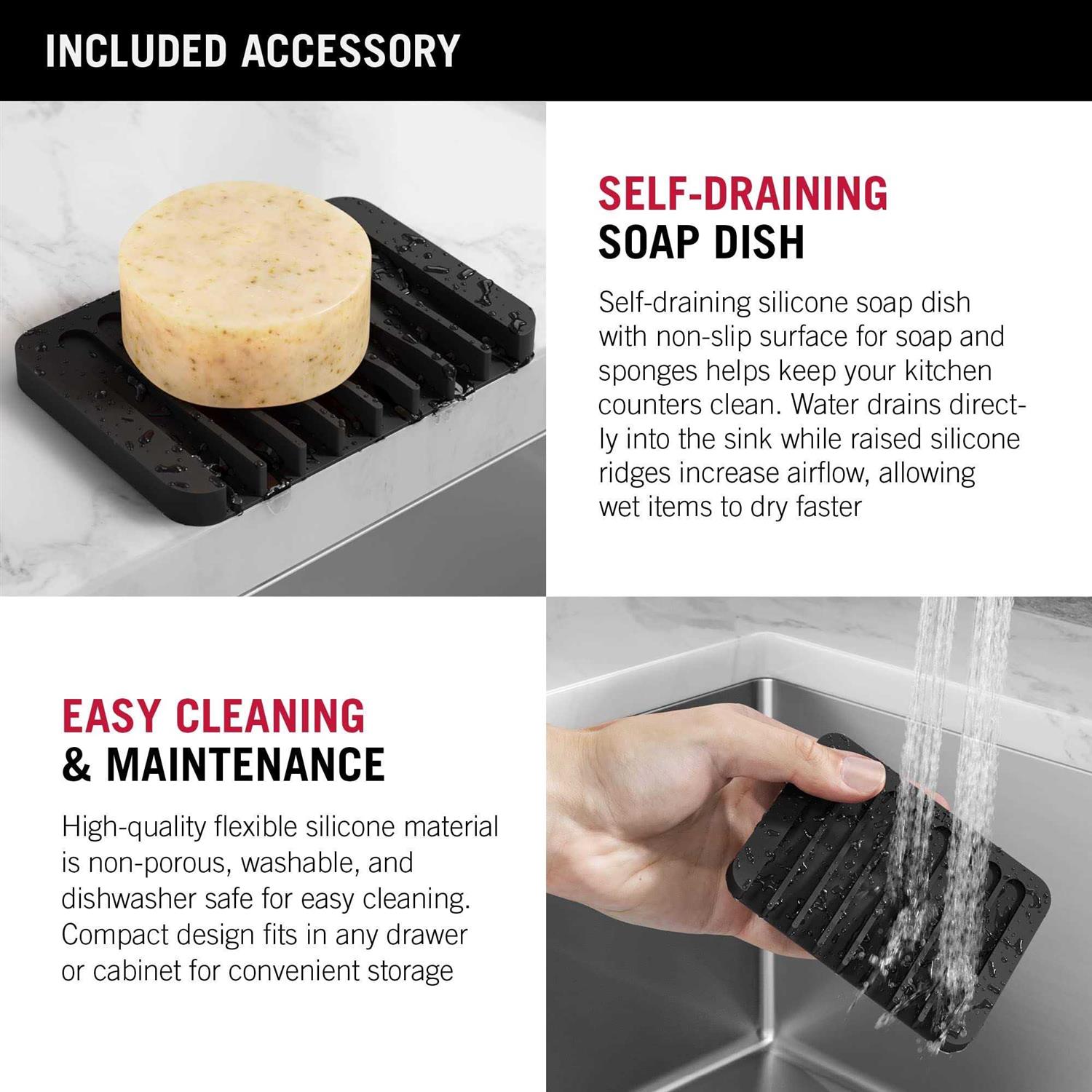 INCLUDED ACCESSORY

SELF-DRAINING
SOAP DISH

Self-draining silicone soap dish with non-slip surface for soap and sponges helps keep your kitchen counters clean. Water drains directly into the sink while raised silicone ridges increase airflow, allowing wet items to dry faster

EASY CLEANING
& MAINTENANCE

High-quality flexible silicone material is non-porous, washable, and dishwasher safe for easy cleaning. Compact design fits in any drawer or cabinet for convenient storage