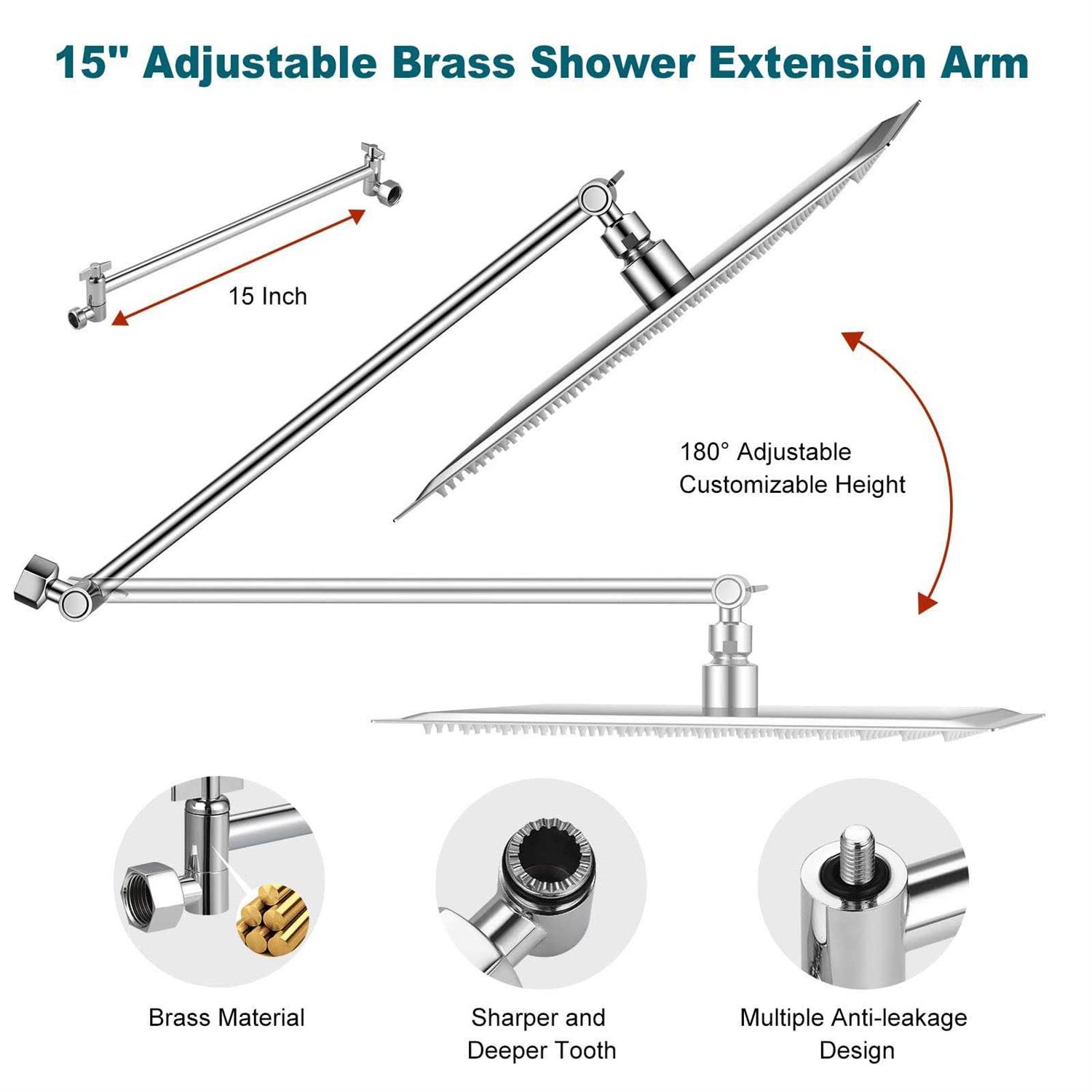 15" Adjustable Brass Shower Extension Arm

15 Inch

180° Adjustable
Customizable Height

Brass Material

Sharper and
Deeper Tooth

Multiple Anti-leakage
Design