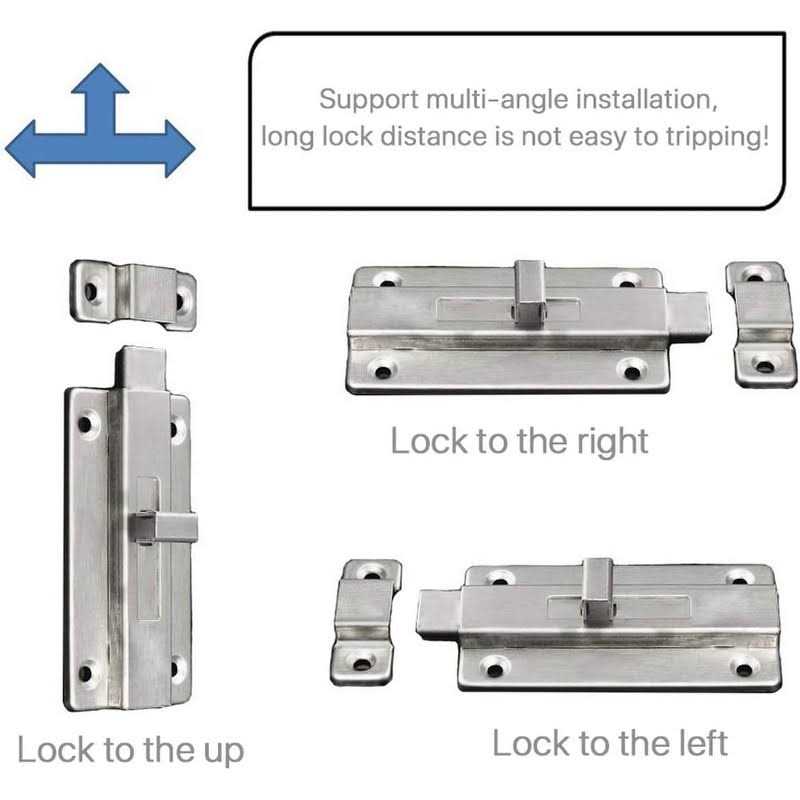 Support multi-angle installation,
long lock distance is not easy to tripping!

Lock to the right

Lock to the up

Lock to the left