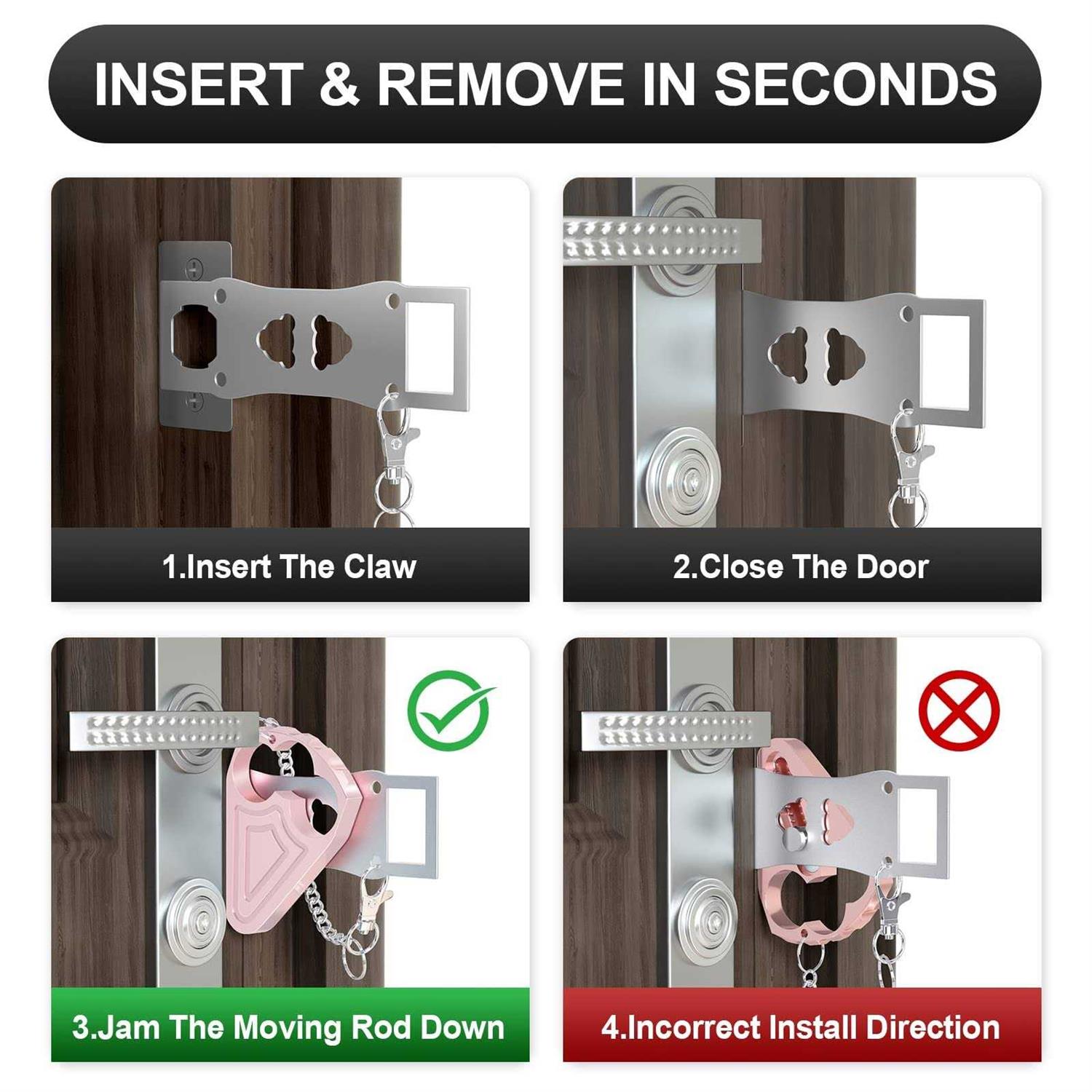 INSERT & REMOVE IN SECONDS

1.Insert The Claw

2.Close The Door

3.Jam The Moving Rod Down

4.Incorrect Install Direction